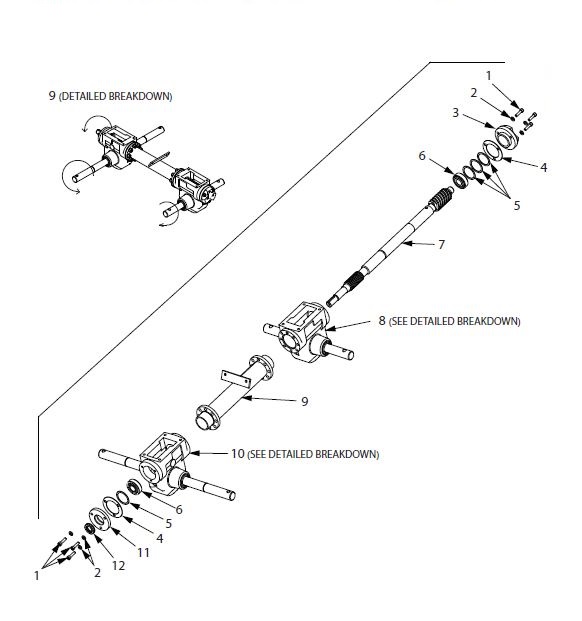 9 (DETAILED BREAKDOWN)

1
2
3
4
6
5
7
8 (SEE DETAILED BREAKDOWN)
9
10 (SEE DETAILED BREAKDOWN)
6
5
4
11
12
2
1